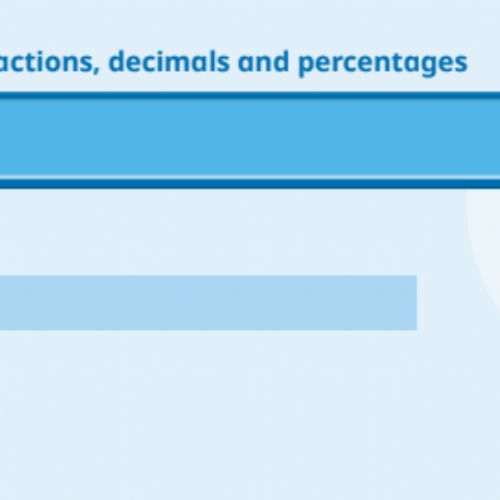 actions, decimals and percentages